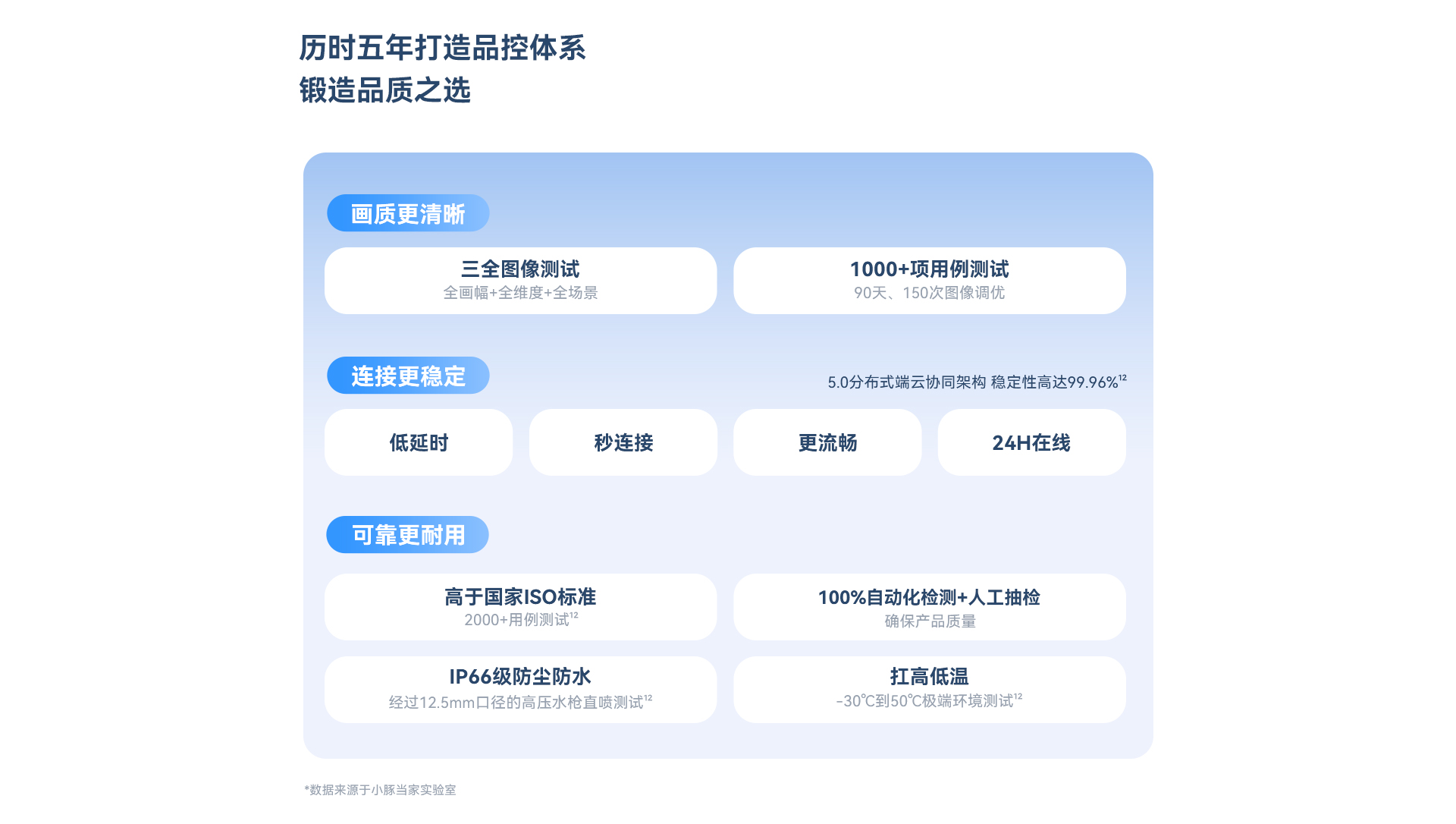 历时五年打造品控体系
锻造品质之选

画质更清晰

三全图像测试
全画幅+全维度+全场景

1000+项用例测试
90天、150次图像调优

连接更稳定

5.0分布式端云协同架构 稳定性高达99.96%$^{12}$

低延时

秒连接

更流畅

24H在线

可靠更耐用

高于国家ISO标准
2000+用例测试$^{12}$

100%自动化检测+人工抽检
确保产品质量

IP66级防尘防水
经过12.5mm口径的高压水枪直喷测试$^{12}$

扛高低温
-30℃到50℃极端环境测试$^{12}$

*数据来源于小豚当家实验室